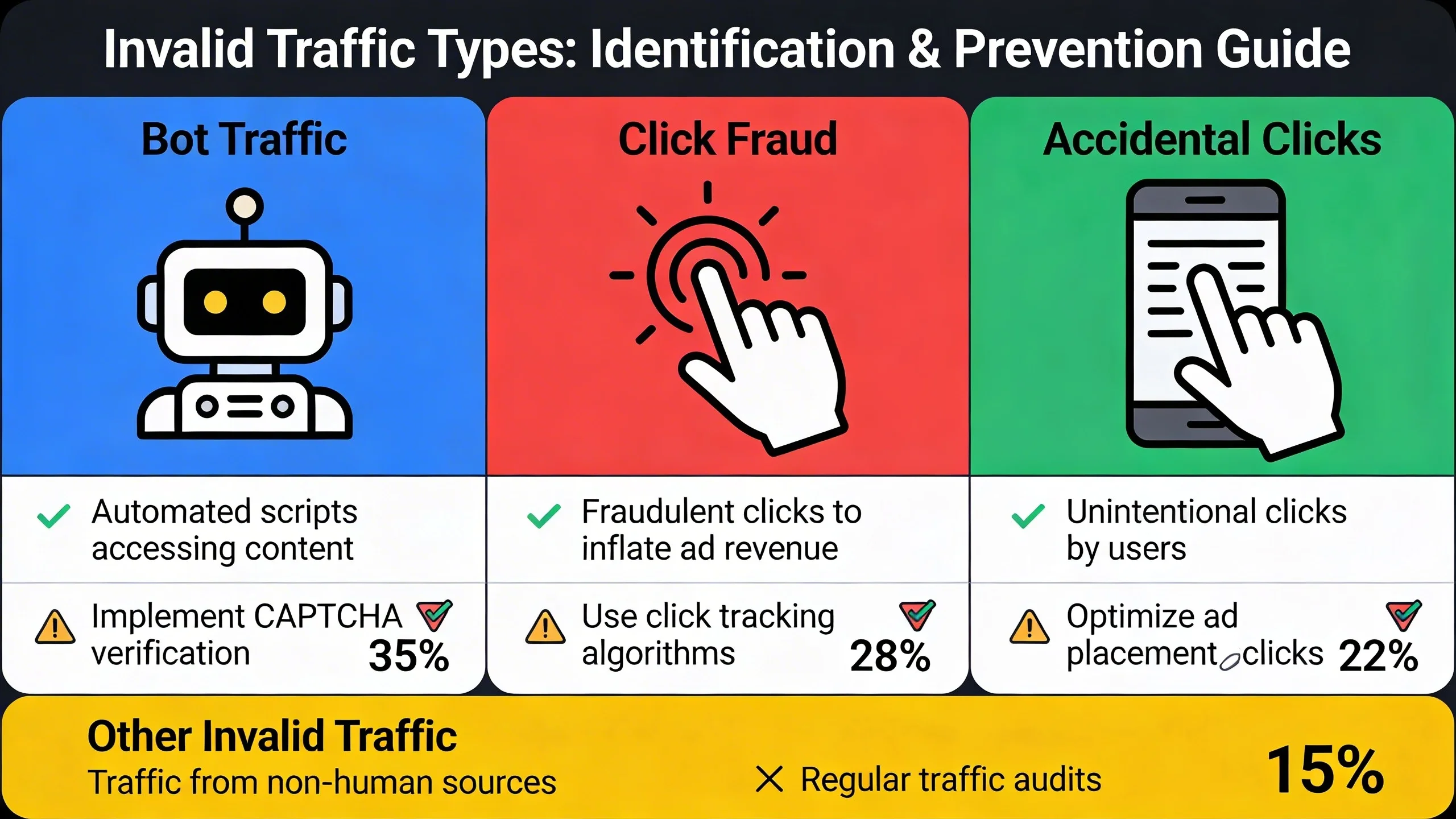 Invalid Traffic Types: Identification & Prevention Guide

Bot Traffic

Automated scripts accessing content

Implement CAPTCHA verification 35%

Click Fraud

Fraudulent clicks to inflate ad revenue

Use click tracking algorithms 28%

Accidental Clicks

Unintentional clicks by users

Optimize ad placement clicks 22%

Other Invalid Traffic
Traffic from non-human sources

Regular traffic audits 15%